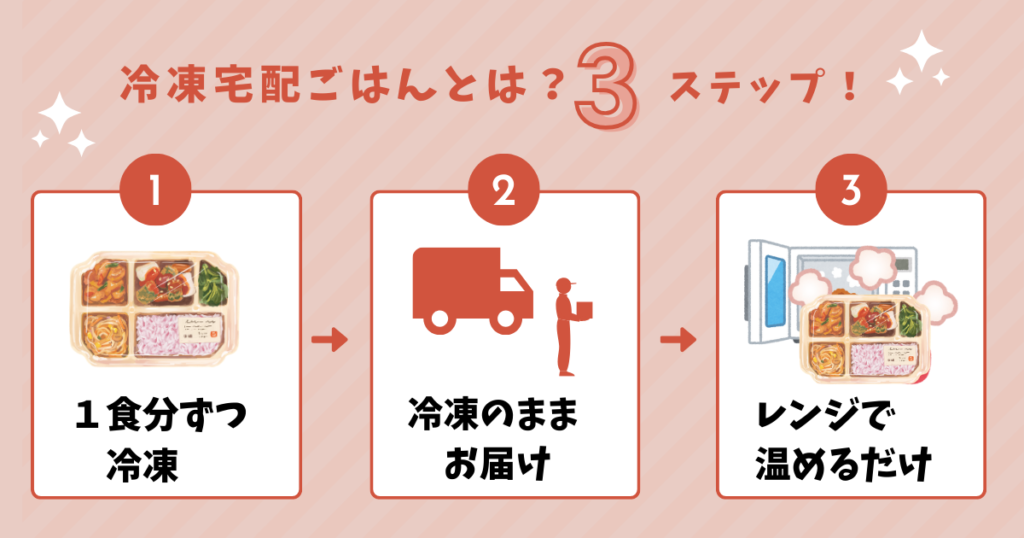 冷凍宅配ごはんとは？3ステップ！

1

１食分ずつ冷凍

2

冷凍のままお届け

3

レンジで温めるだけ